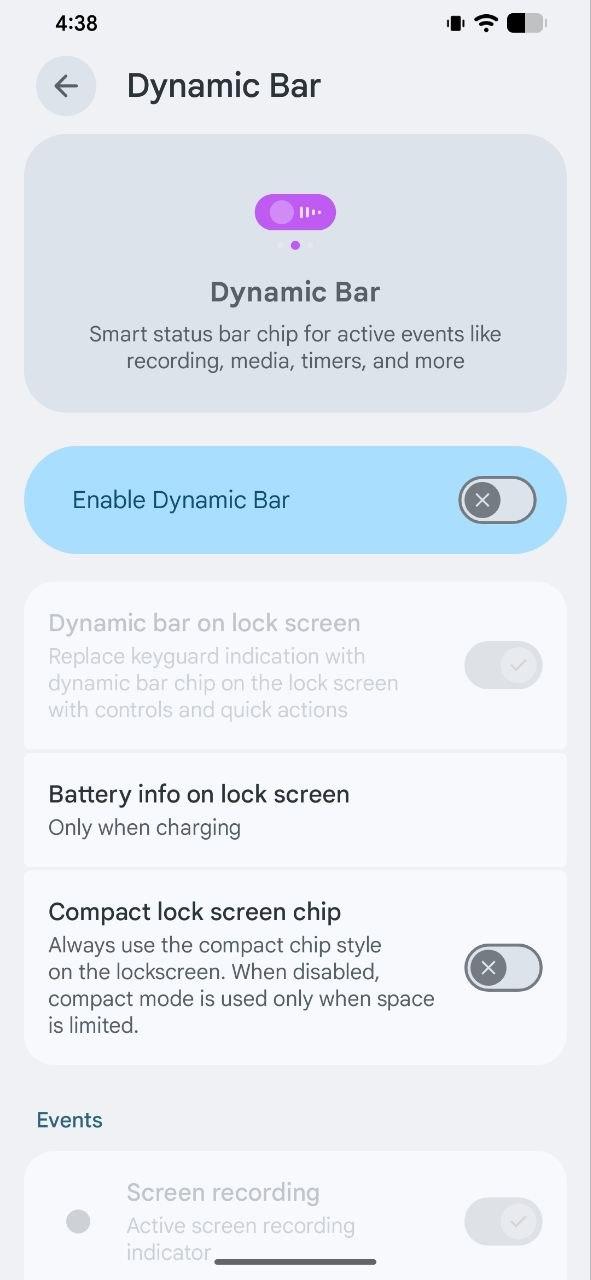 4:38

Dynamic Bar

Dynamic Bar

Smart status bar chip for active events like recording, media, timers, and more

Enable Dynamic Bar

Dynamic bar on lock screen
Replace keyguard indication with dynamic bar chip on the lock screen with controls and quick actions

Battery info on lock screen
Only when charging

Compact lock screen chip
Always use the compact chip style on the lockscreen. When disabled, compact mode is used only when space is limited.

Events

Screen recording
Active screen recording indicator