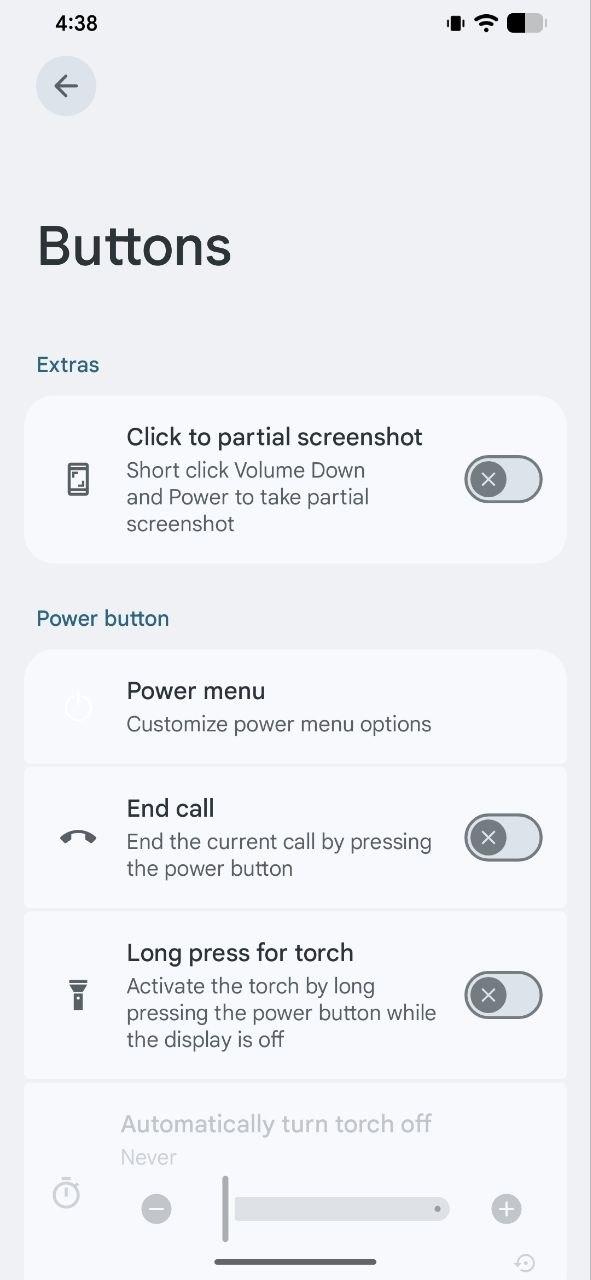 4:38

Buttons

Extras

Click to partial screenshot
Short click Volume Down and Power to take partial screenshot

Power button

Power menu
Customize power menu options

End call
End the current call by pressing the power button

Long press for torch
Activate the torch by long pressing the power button while the display is off

Automatically turn torch off
Never