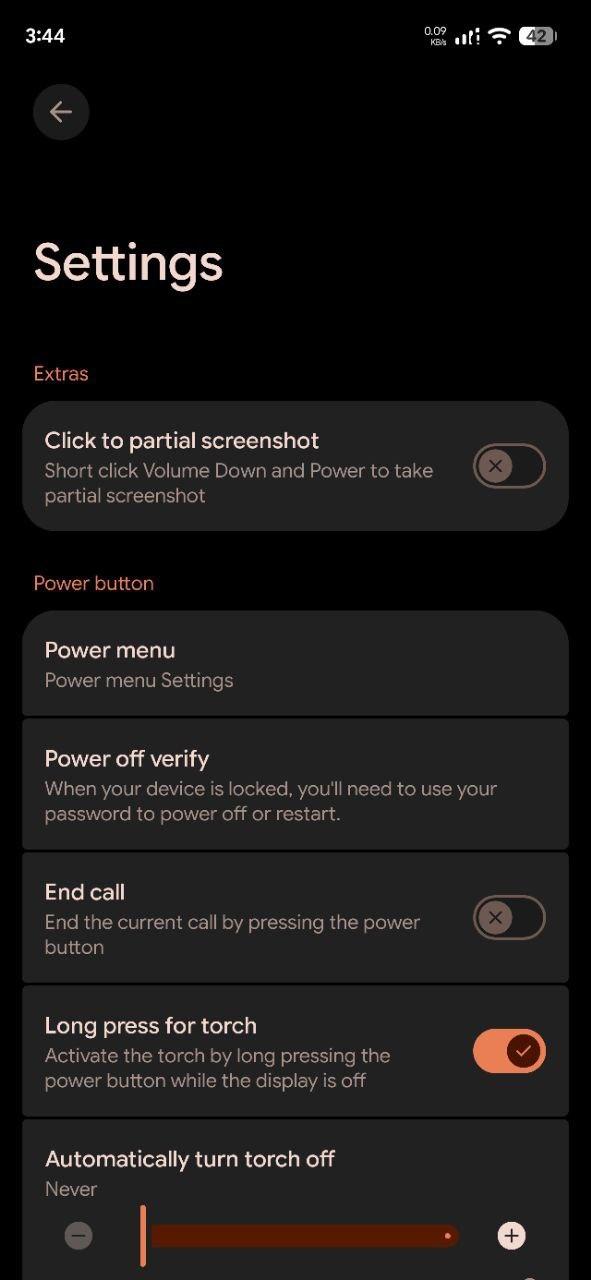 3:44

0.09 KB/s

42

Settings

Extras

Click to partial screenshot
Short click Volume Down and Power to take partial screenshot

Power button

Power menu
Power menu Settings

Power off verify
When your device is locked, you'll need to use your password to power off or restart.

End call
End the current call by pressing the power button

Long press for torch
Activate the torch by long pressing the power button while the display is off

Automatically turn torch off
Never