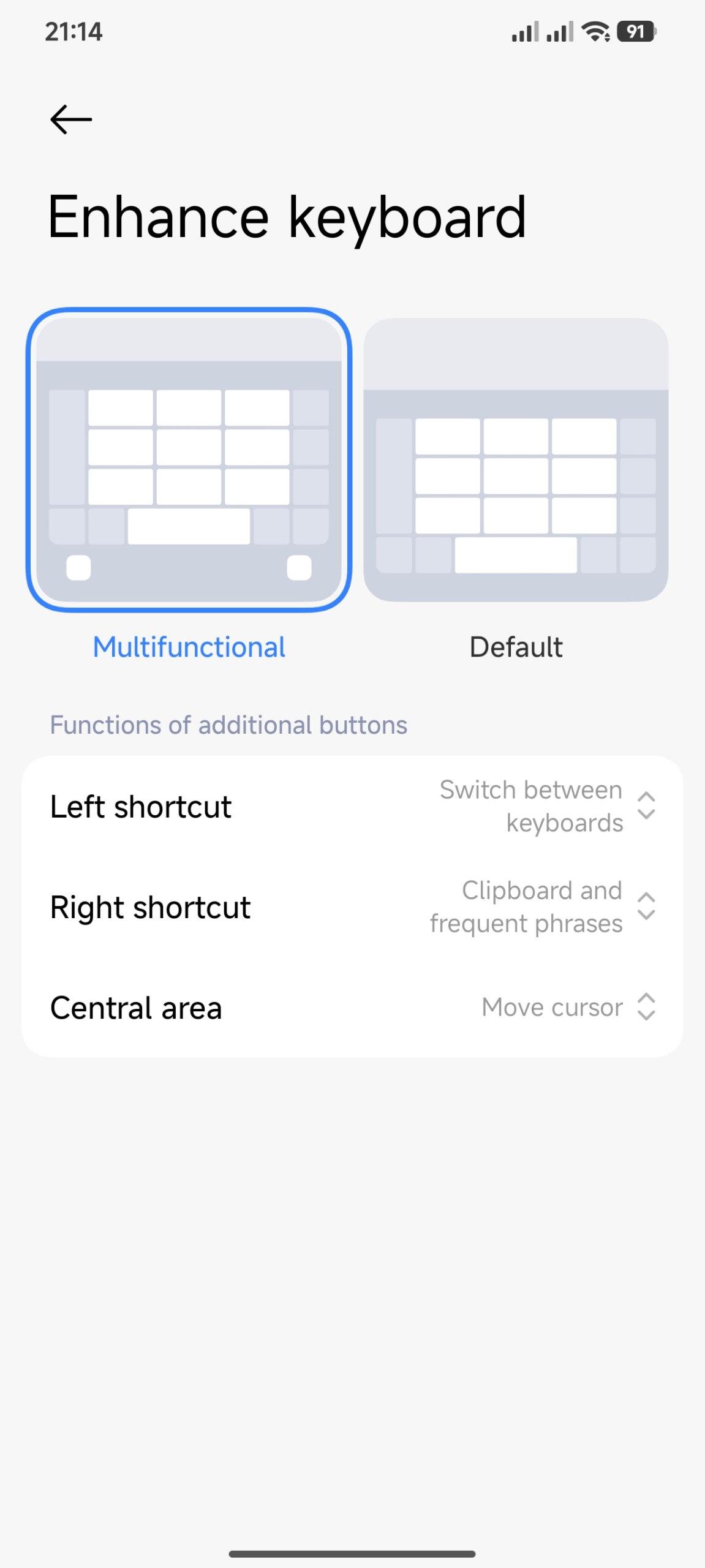 21:14

91

Enhance keyboard

Multifunctional

Default

Functions of additional buttons

Left shortcut

Switch between keyboards

Right shortcut

Clipboard and frequent phrases

Central area

Move cursor