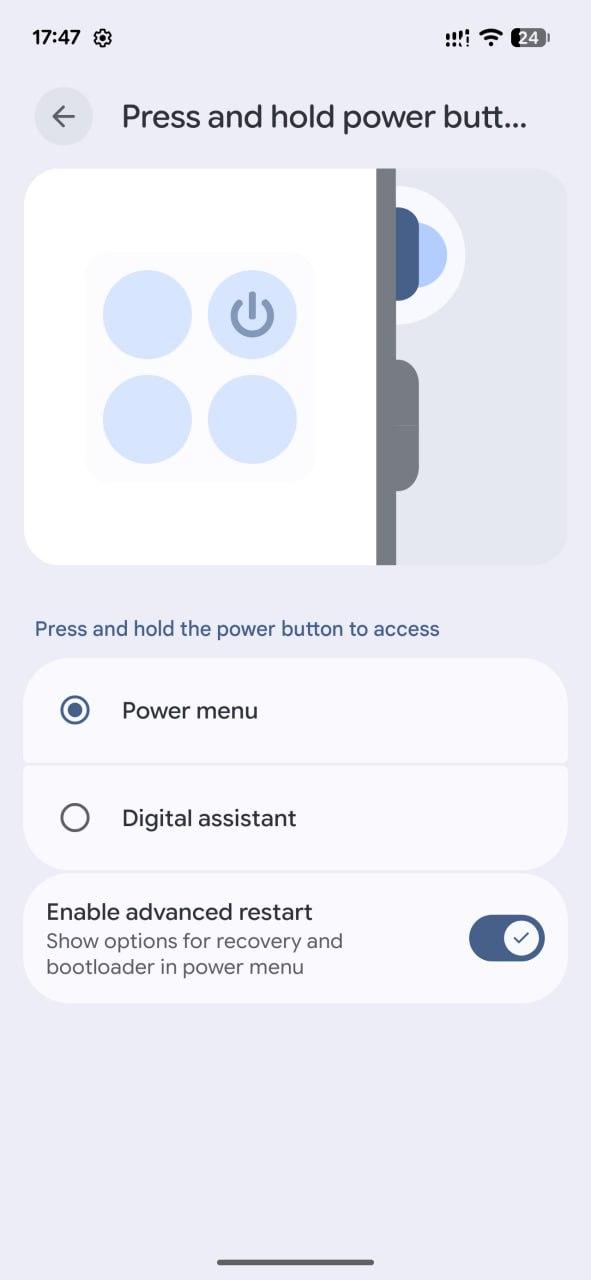 17:47

24

Press and hold power butt...

Press and hold the power button to access

Power menu

Digital assistant

Enable advanced restart
Show options for recovery and bootloader in power menu