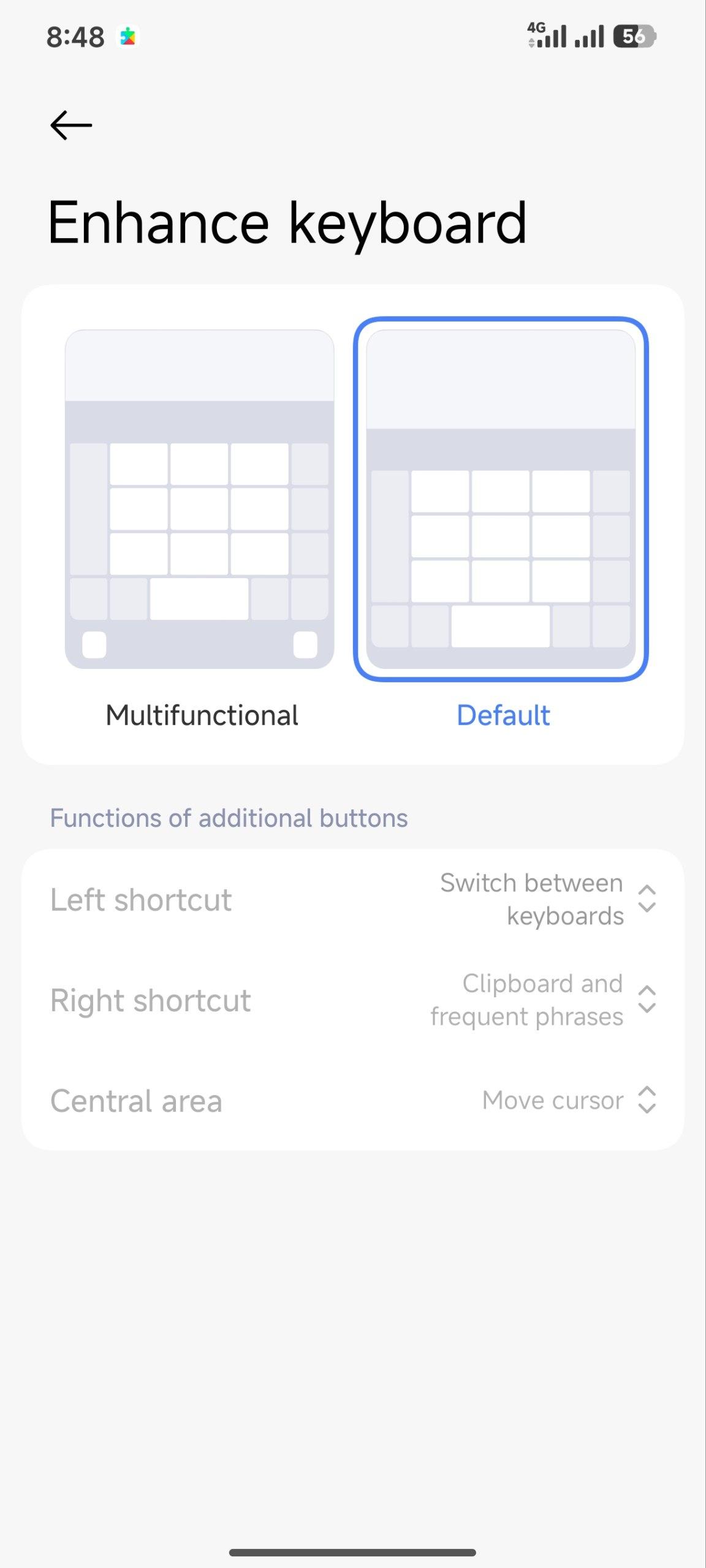 8:48 4G 56

Enhance keyboard

Multifunctional
Default

Functions of additional buttons

Left shortcut
Switch between keyboards

Right shortcut
Clipboard and frequent phrases

Central area
Move cursor