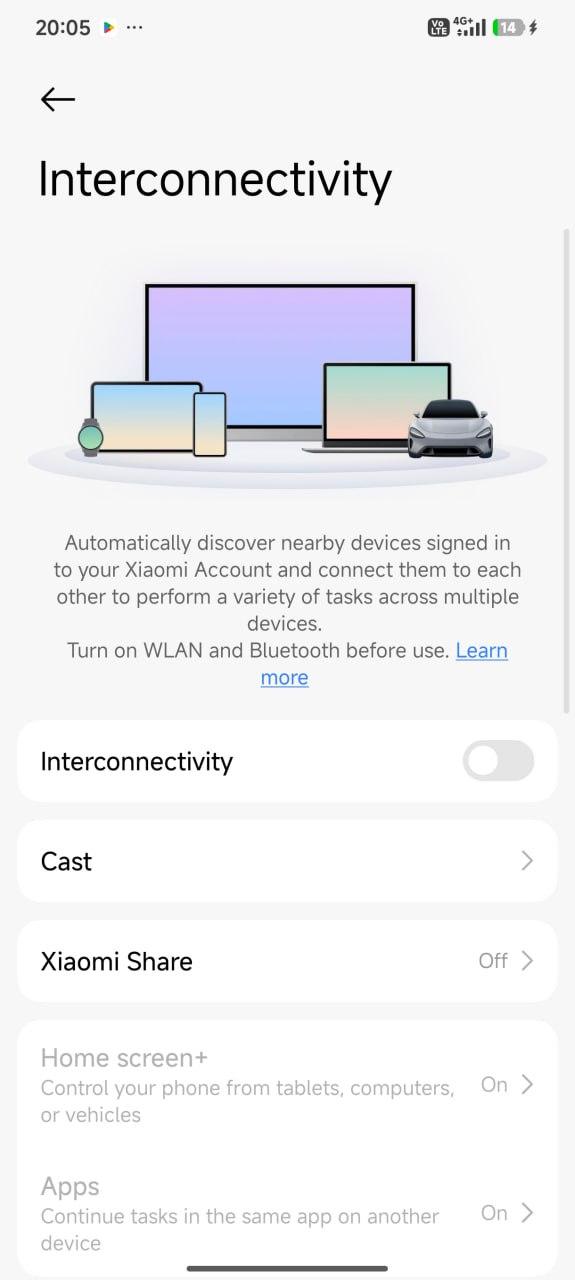 20:05 ···

Vo LTE 4G+ 14

Interconnectivity

Automatically discover nearby devices signed in to your Xiaomi Account and connect them to each other to perform a variety of tasks across multiple devices.
Turn on WLAN and Bluetooth before use. Learn more

Interconnectivity

Cast

Xiaomi Share Off

Home screen+
Control your phone from tablets, computers, or vehicles On

Apps
Continue tasks in the same app on another device On