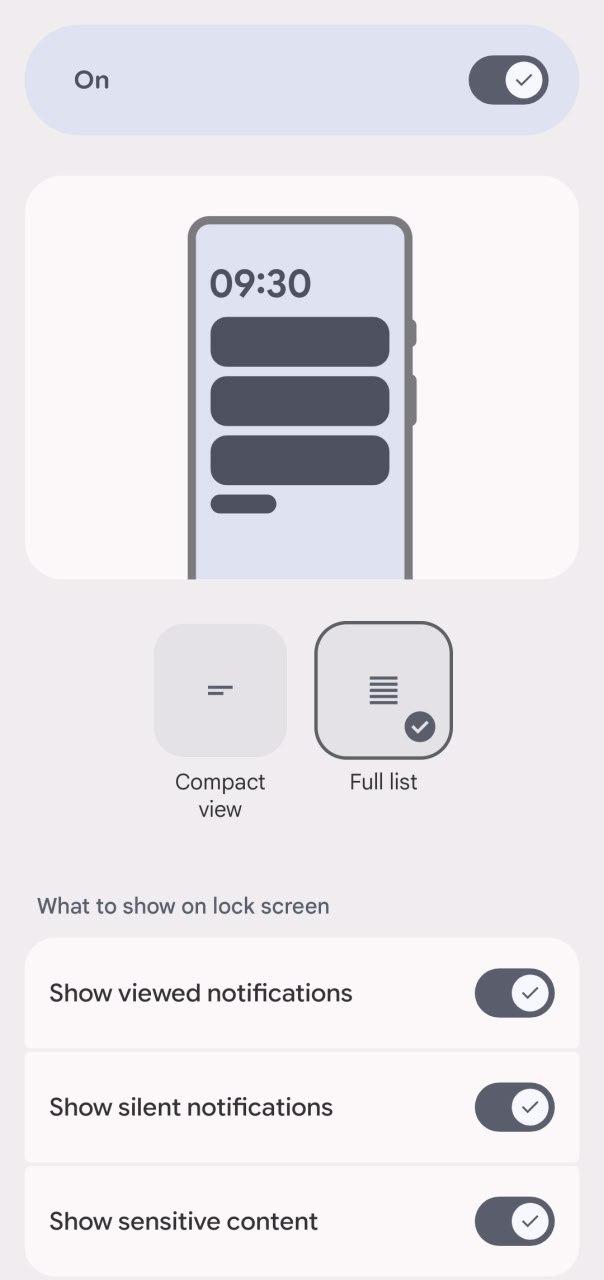 On

09:30

Compact view

Full list

What to show on lock screen

Show viewed notifications

Show silent notifications

Show sensitive content