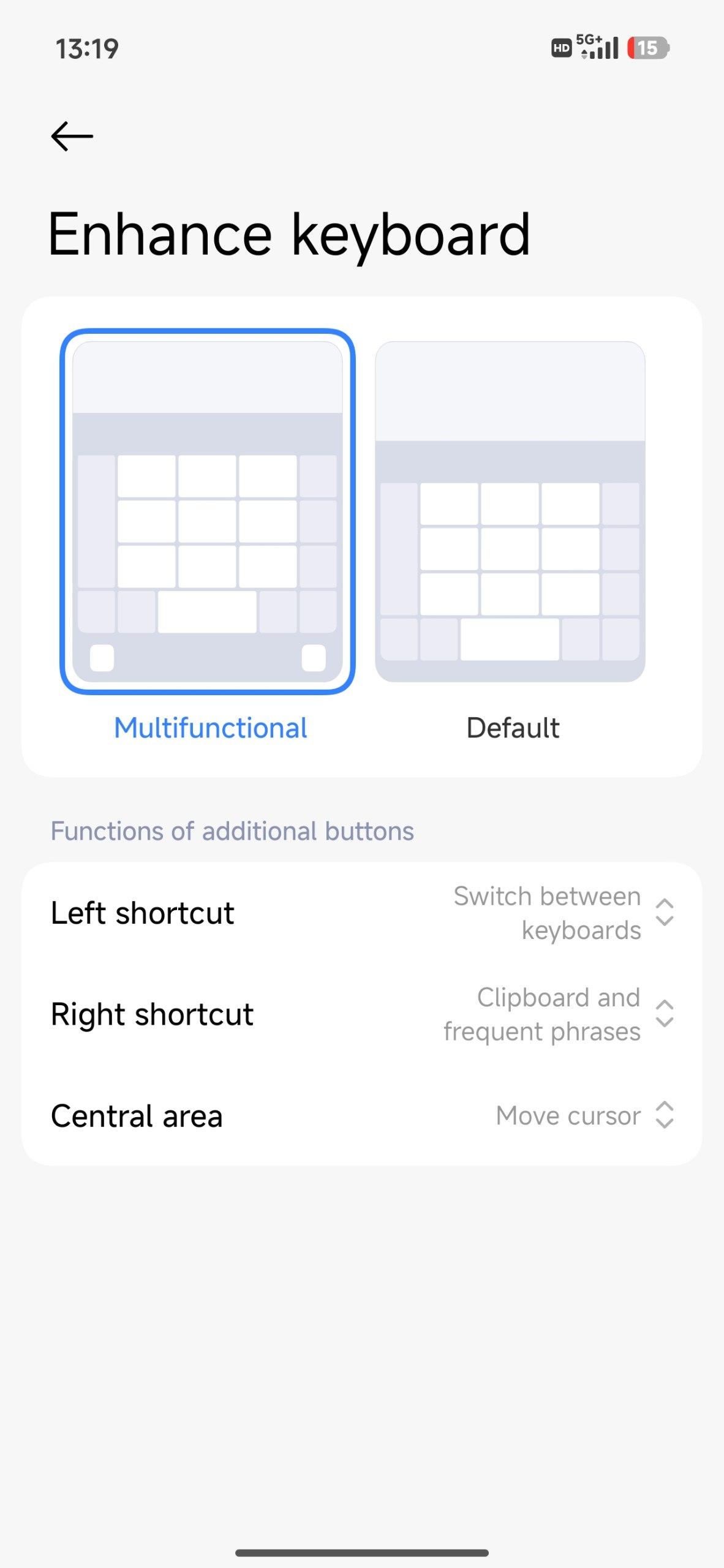 13:19

HD 5G+ 15

Enhance keyboard

Multifunctional

Default

Functions of additional buttons

Left shortcut

Switch between keyboards

Right shortcut

Clipboard and frequent phrases

Central area

Move cursor