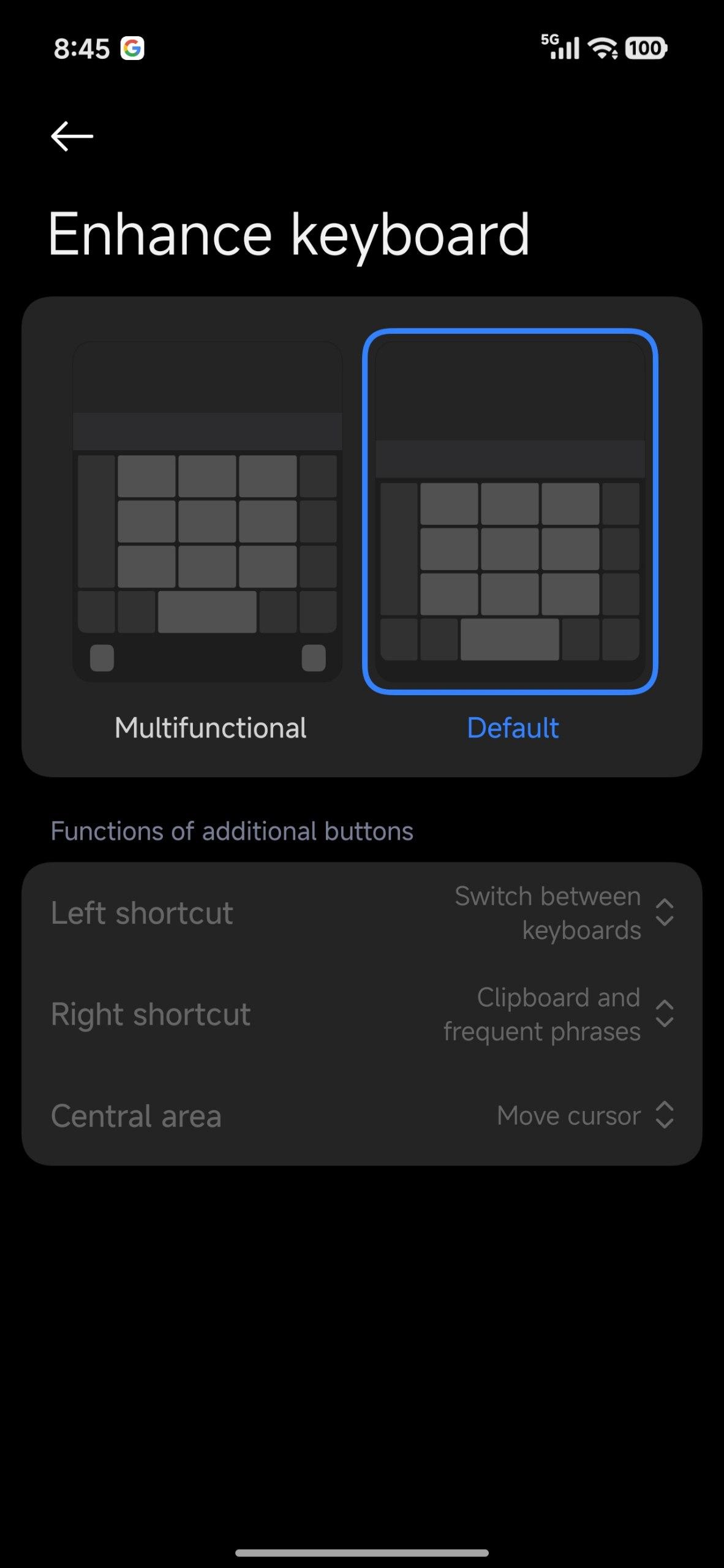 8:45 G
5G 100

Enhance keyboard

Multifunctional
Default

Functions of additional buttons

Left shortcut
Switch between keyboards

Right shortcut
Clipboard and frequent phrases

Central area
Move cursor