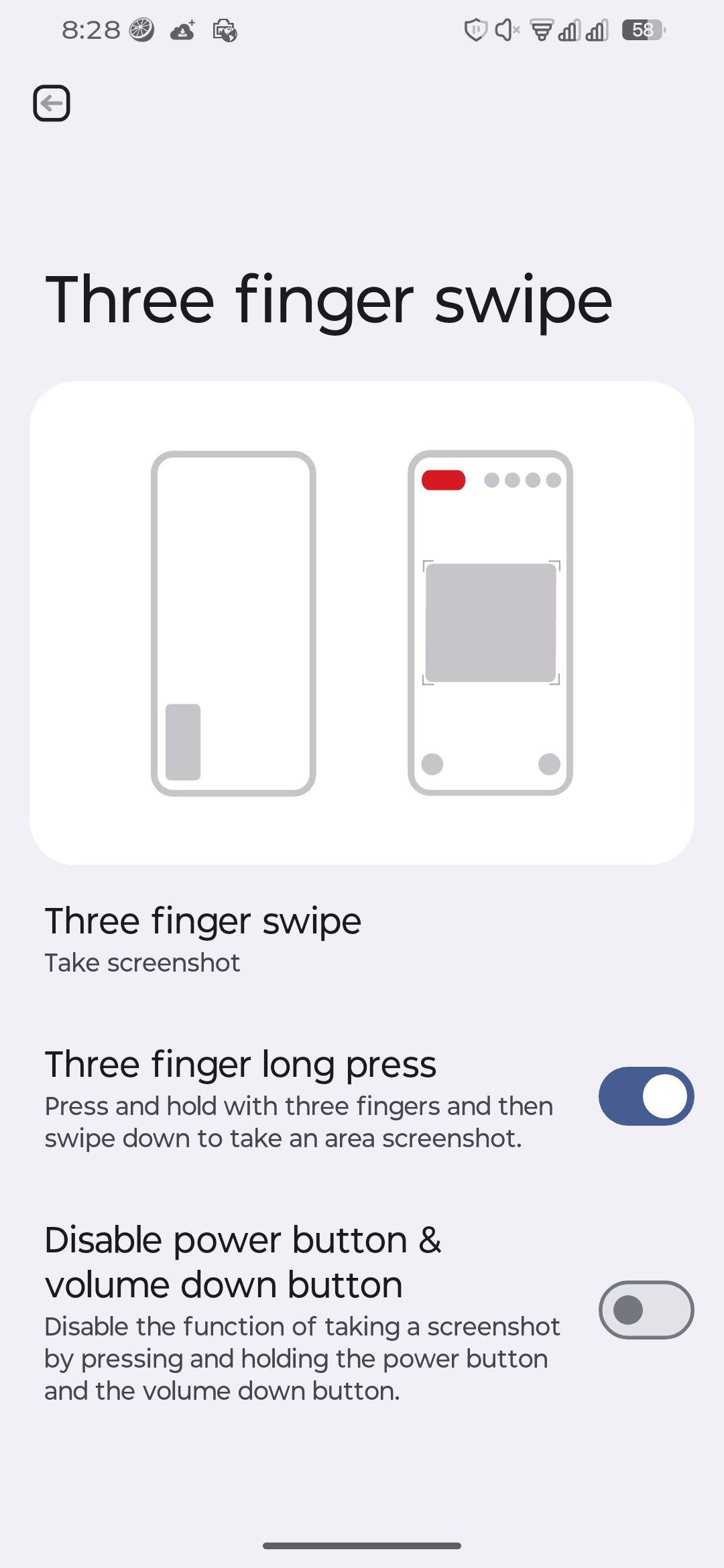 8:28

58

Three finger swipe

Three finger swipe
Take screenshot

Three finger long press
Press and hold with three fingers and then swipe down to take an area screenshot.

Disable power button & volume down button
Disable the function of taking a screenshot by pressing and holding the power button and the volume down button.