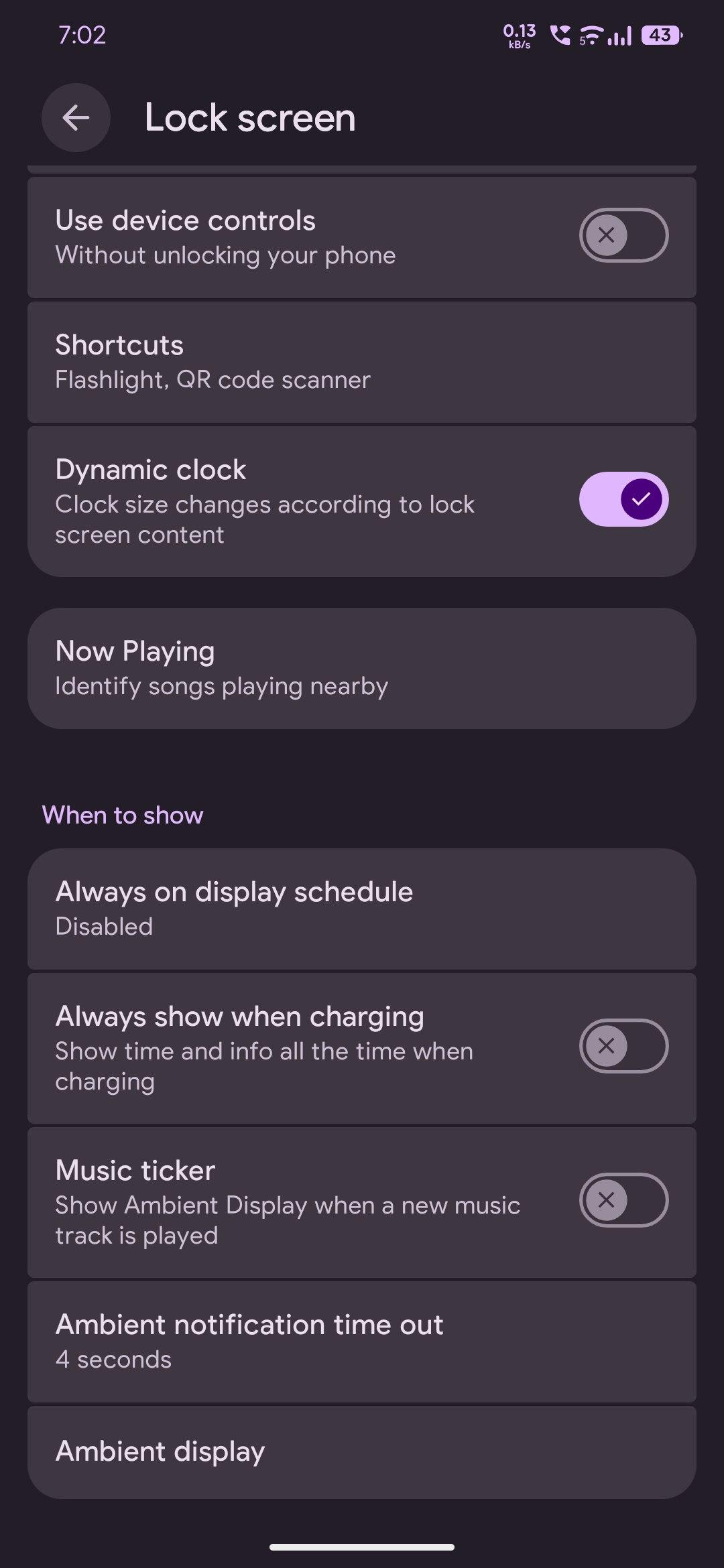 7:02 0.13 kB/s 5 43

Lock screen

Use device controls
Without unlocking your phone

Shortcuts
Flashlight, QR code scanner

Dynamic clock
Clock size changes according to lock screen content

Now Playing
Identify songs playing nearby

When to show

Always on display schedule
Disabled

Always show when charging
Show time and info all the time when charging

Music ticker
Show Ambient Display when a new music track is played

Ambient notification time out
4 seconds

Ambient display