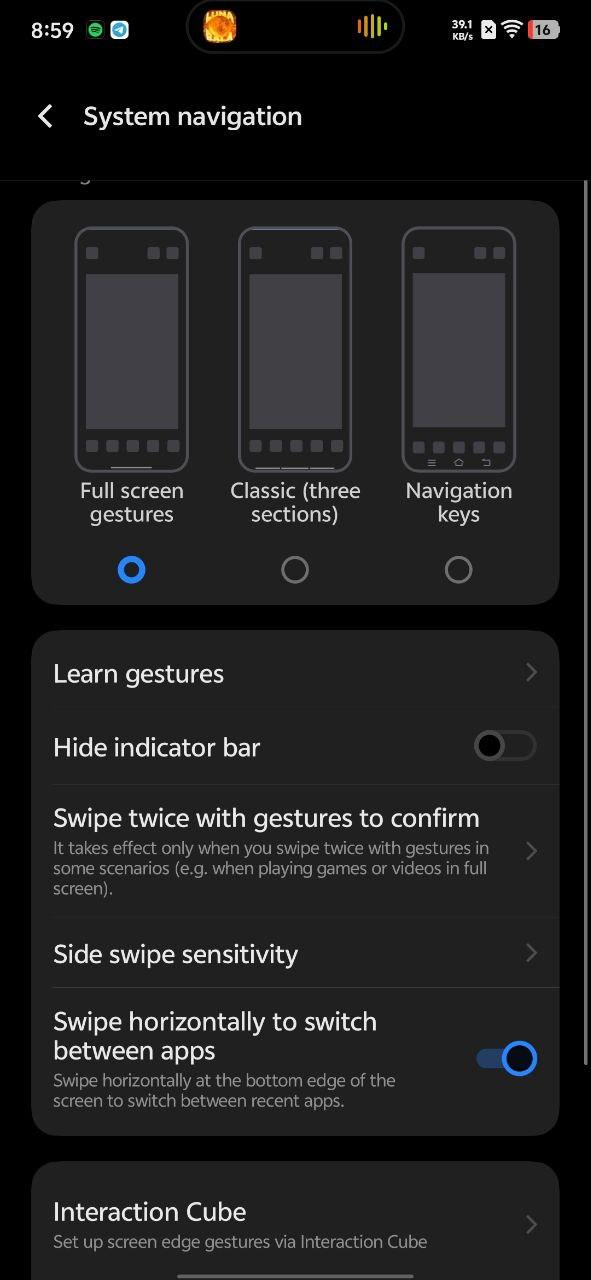 8:59

39.1 KB/s

16

System navigation

Full screen gestures

Classic (three sections)

Navigation keys

Learn gestures

Hide indicator bar

Swipe twice with gestures to confirm
It takes effect only when you swipe twice with gestures in some scenarios (e.g. when playing games or videos in full screen).

Side swipe sensitivity

Swipe horizontally to switch between apps
Swipe horizontally at the bottom edge of the screen to switch between recent apps.

Interaction Cube
Set up screen edge gestures via Interaction Cube