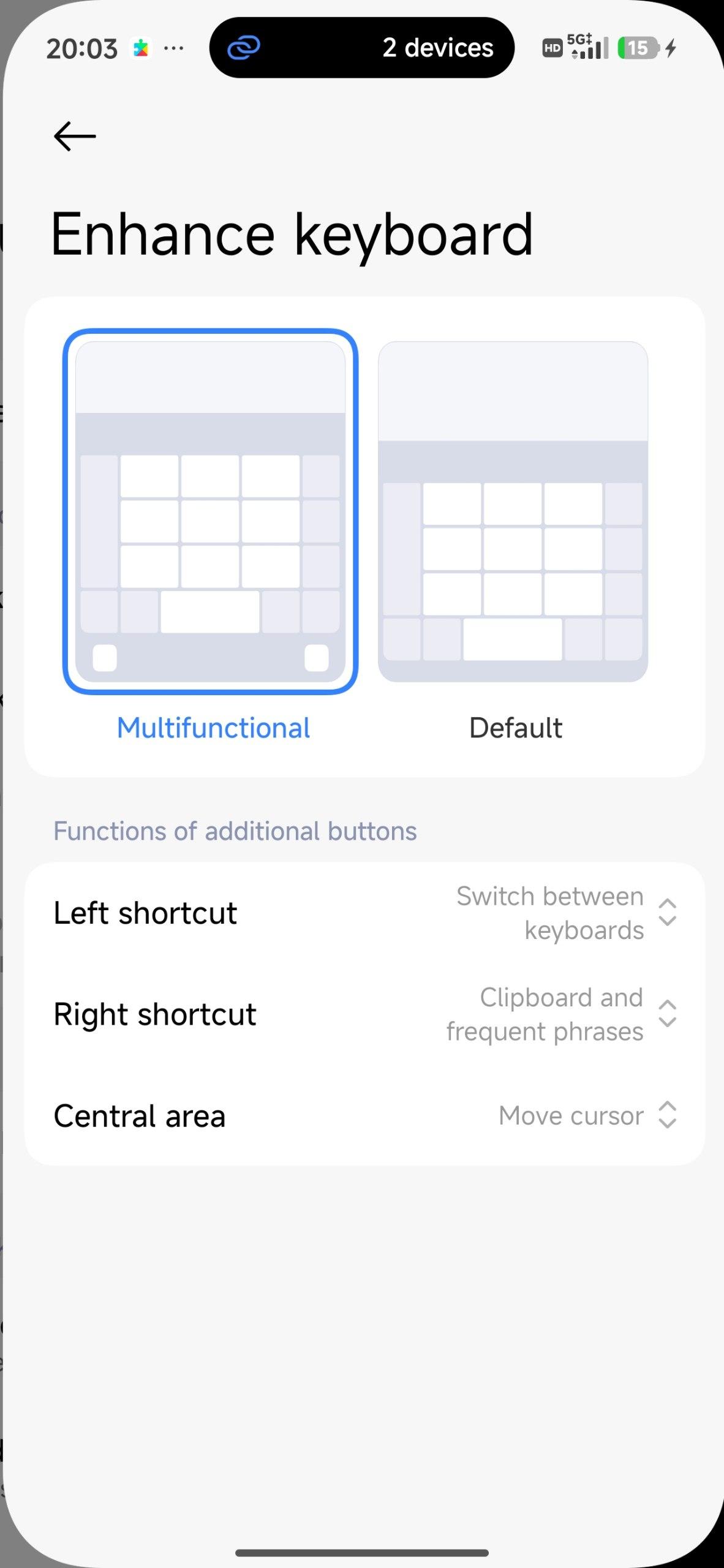 20:03 ··· 2 devices HD 5G 15

Enhance keyboard

Multifunctional

Default

Functions of additional buttons

Left shortcut
Switch between keyboards

Right shortcut
Clipboard and frequent phrases

Central area
Move cursor