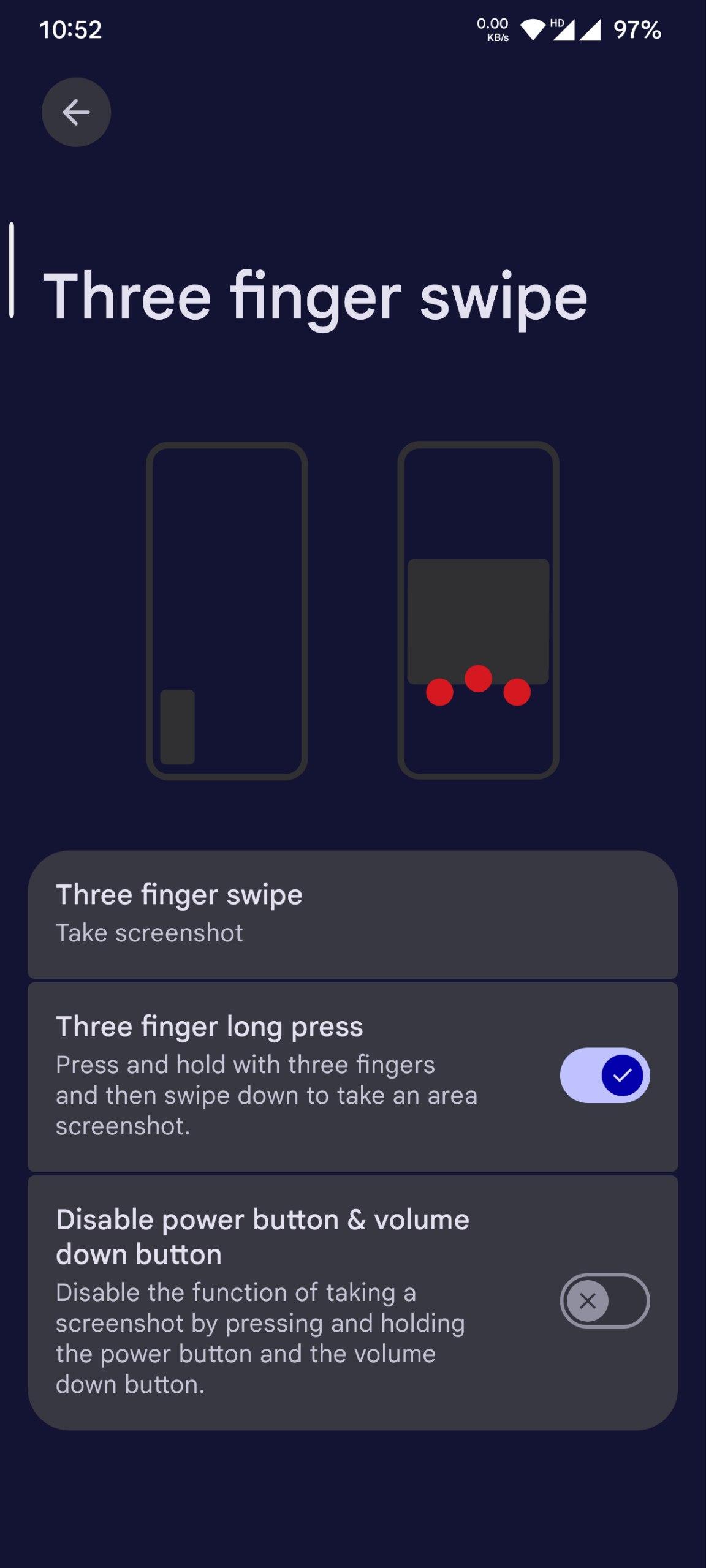 10:52 0.00 KB/s HD 97%

Three finger swipe

Three finger swipe
Take screenshot

Three finger long press
Press and hold with three fingers and then swipe down to take an area screenshot.

Disable power button & volume down button
Disable the function of taking a screenshot by pressing and holding the power button and the volume down button.