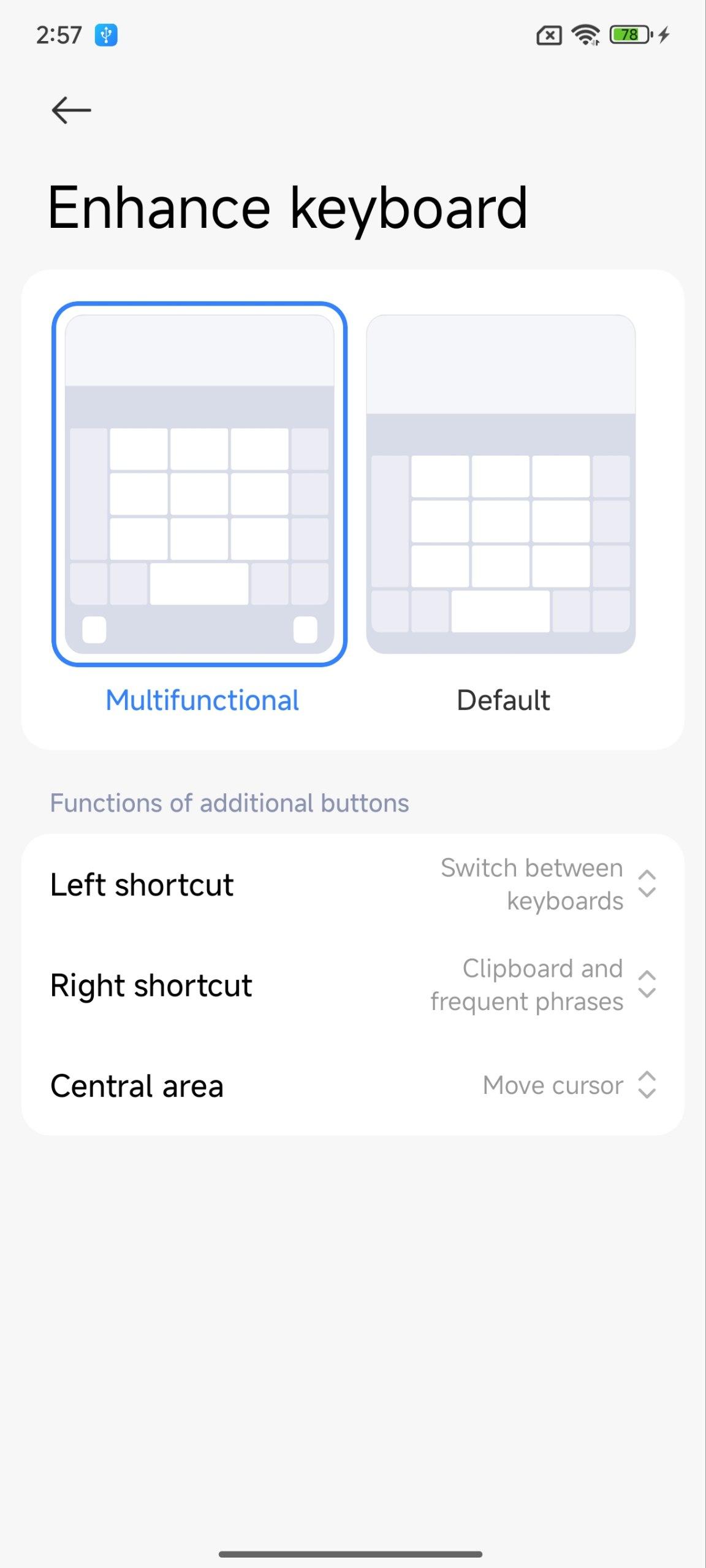 2:57

78

Enhance keyboard

Multifunctional

Default

Functions of additional buttons

Left shortcut
Switch between keyboards

Right shortcut
Clipboard and frequent phrases

Central area
Move cursor