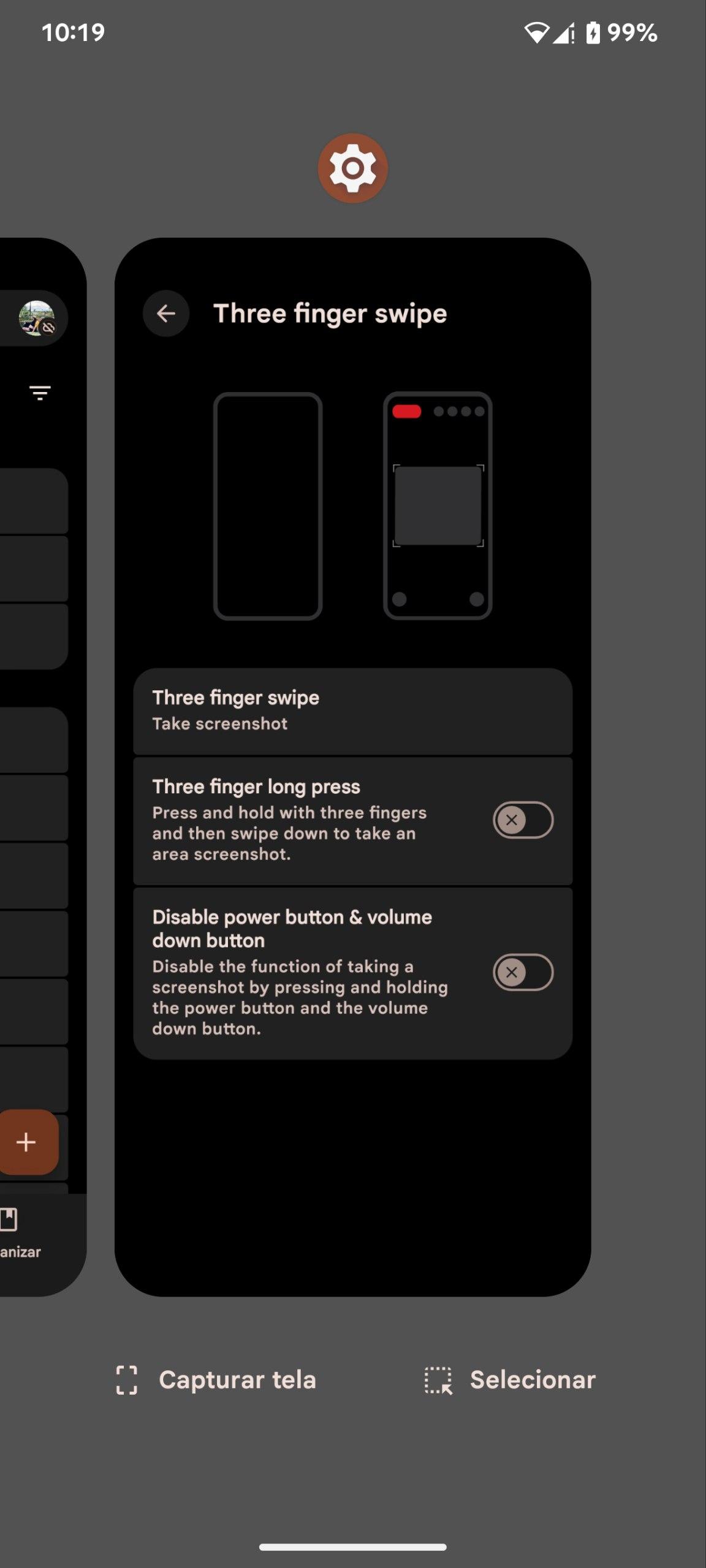 10:19

99%

Three finger swipe

Three finger swipe
Take screenshot

Three finger long press
Press and hold with three fingers and then swipe down to take an area screenshot.

Disable power button & volume down button
Disable the function of taking a screenshot by pressing and holding the power button and the volume down button.

anizar

Capturar tela

Selecionar