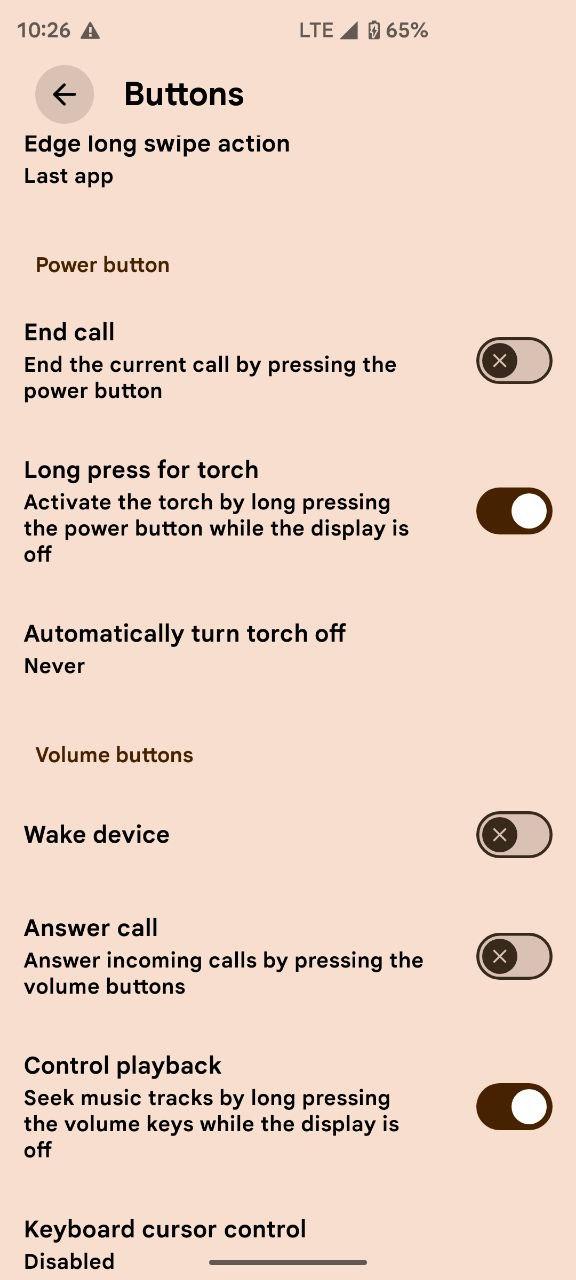 10:26 LTE 65%

Buttons

Edge long swipe action
Last app

Power button

End call
End the current call by pressing the power button

Long press for torch
Activate the torch by long pressing the power button while the display is off

Automatically turn torch off
Never

Volume buttons

Wake device

Answer call
Answer incoming calls by pressing the volume buttons

Control playback
Seek music tracks by long pressing the volume keys while the display is off

Keyboard cursor control
Disabled