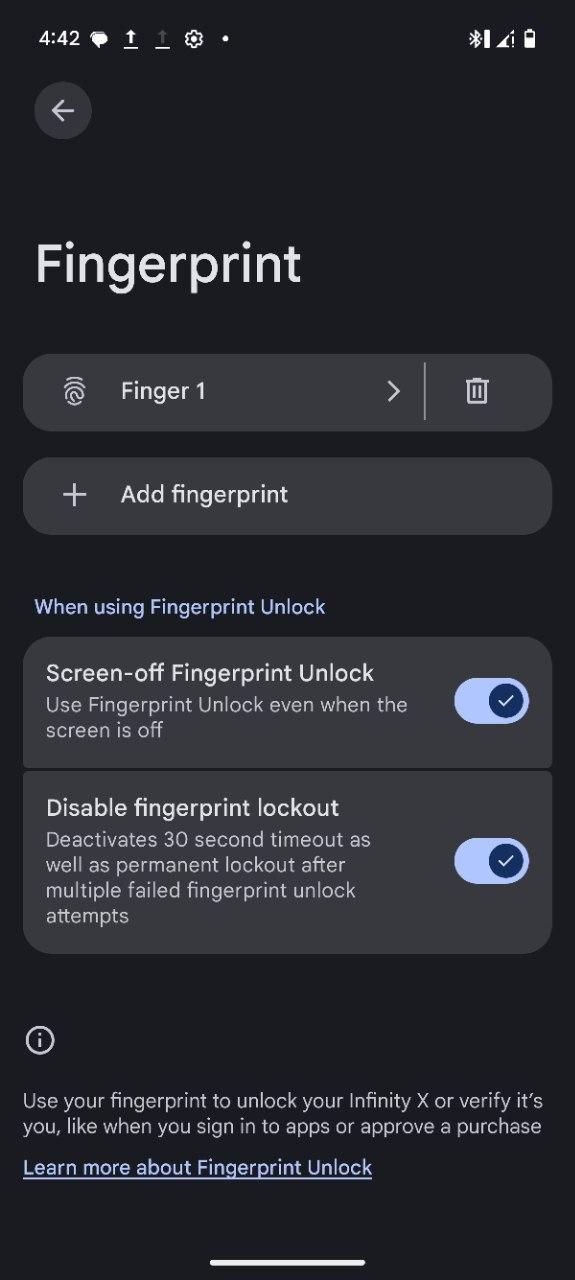 4:42

Fingerprint

Finger 1

Add fingerprint

When using Fingerprint Unlock

Screen-off Fingerprint Unlock
Use Fingerprint Unlock even when the screen is off

Disable fingerprint lockout
Deactivates 30 second timeout as well as permanent lockout after multiple failed fingerprint unlock attempts

Use your fingerprint to unlock your Infinity X or verify it's you, like when you sign in to apps or approve a purchase

Learn more about Fingerprint Unlock